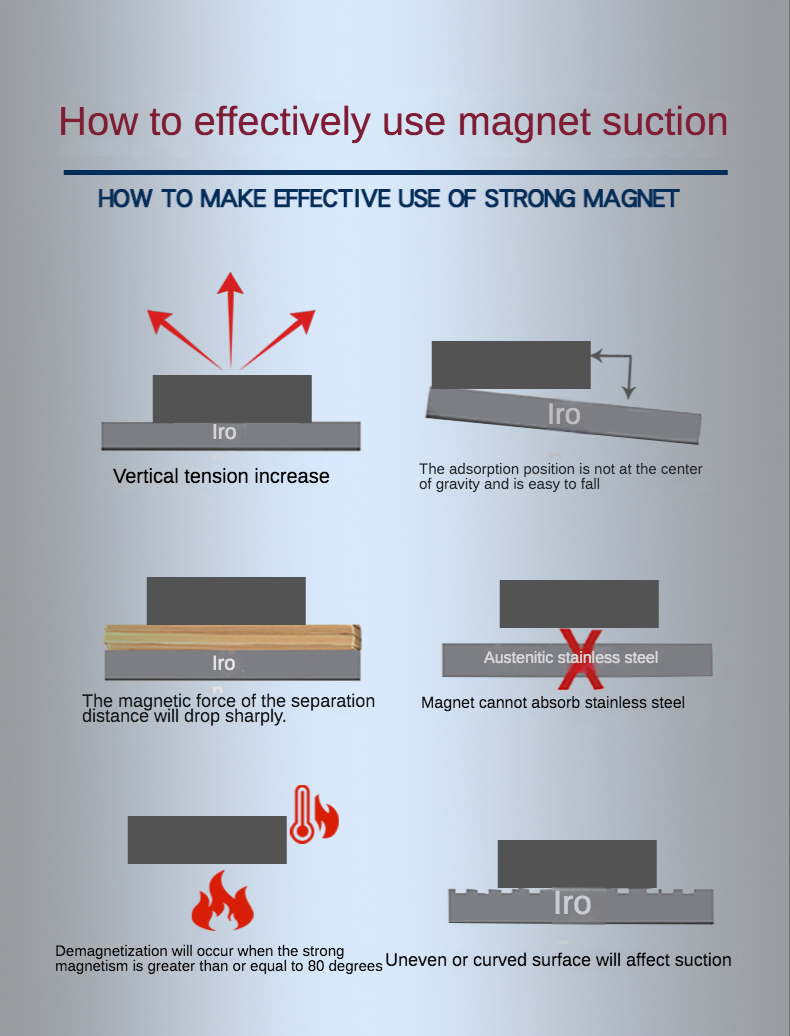 How to effectively use magnet suction

HOW TO MAKE EFFECTIVE USE OF STRONG MAGNET

Iro

Vertical tension increase

Iro

The adsorption position is not at the center of gravity and is easy to fall

Iro

The magnetic force of the separation distance will drop sharply.

Austenitic stainless steel

Magnet cannot absorb stainless steel

Demagnetization will occur when the strong magnetism is greater than or equal to 80 degrees

Iro

Uneven or curved surface will affect suction